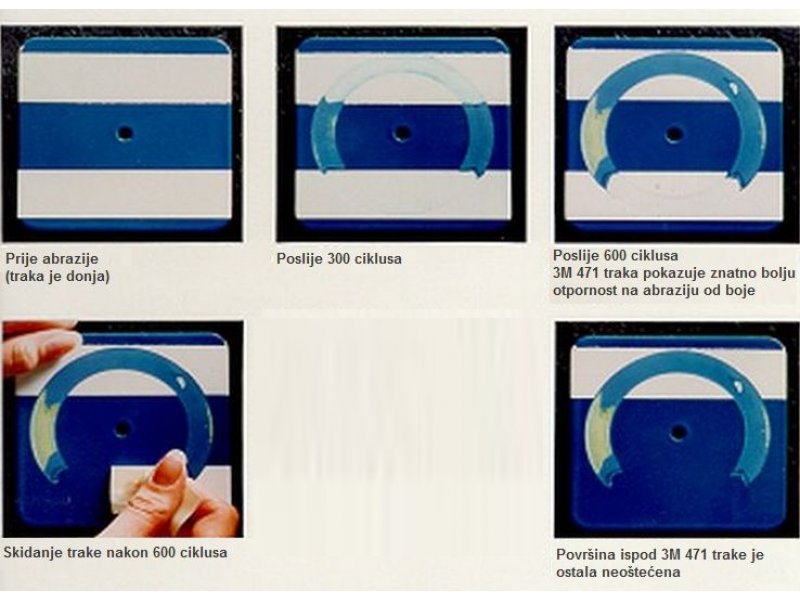 Prije abrazije
(traka je donja)

Poslije 300 ciklusa

Poslije 600 ciklusa
3M 471 traka pokazuje znatno bolju otpornost na abraziju od boje

Skidanje trake nakon 600 ciklusa

Površina ispod 3M 471 trake je ostala neoštećena